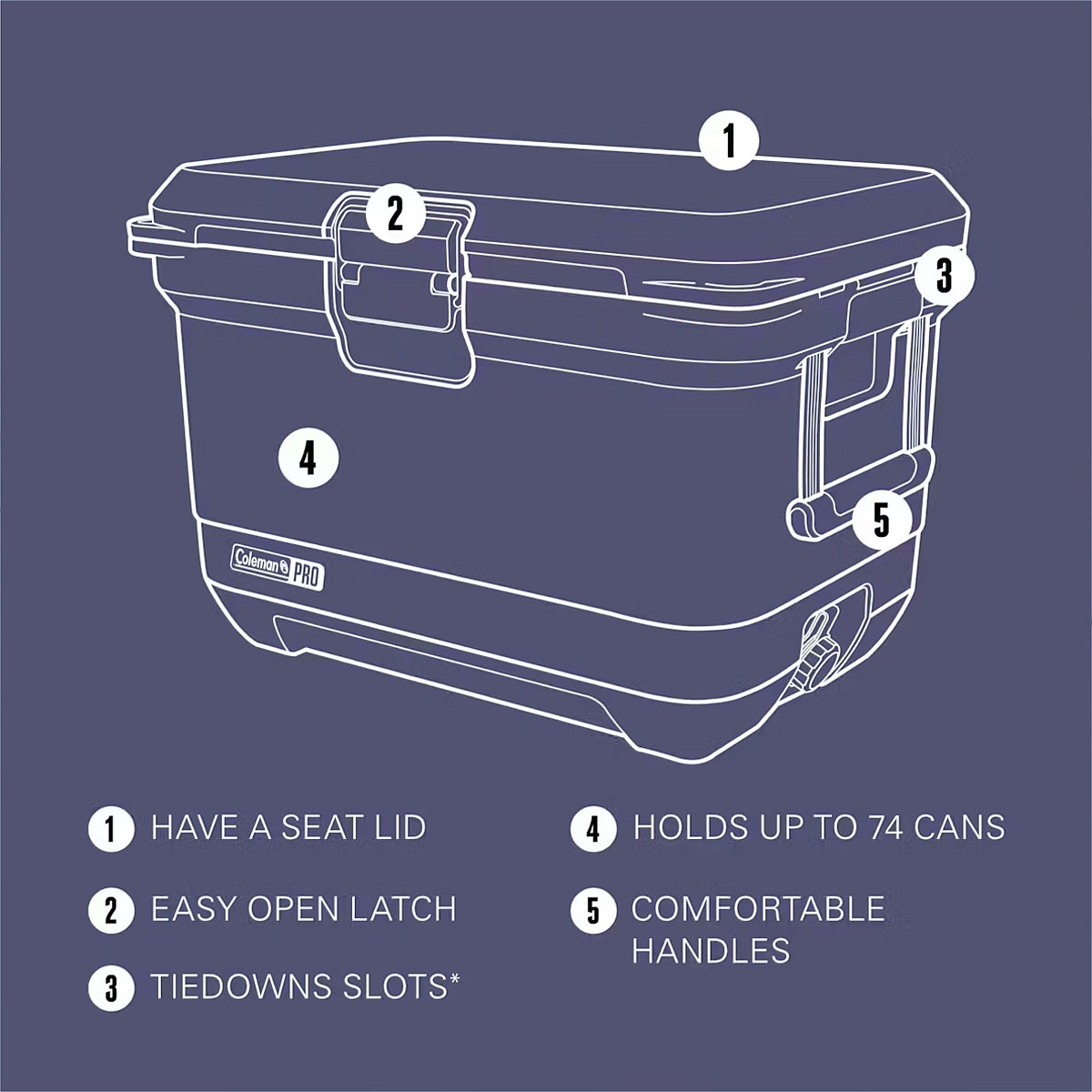 1

2

3

4

5

Coleman PRO

1 HAVE A SEAT LID

2 EASY OPEN LATCH

3 TIEDOWNS SLOTS*

4 HOLDS UP TO 74 CANS

5 COMFORTABLE HANDLES