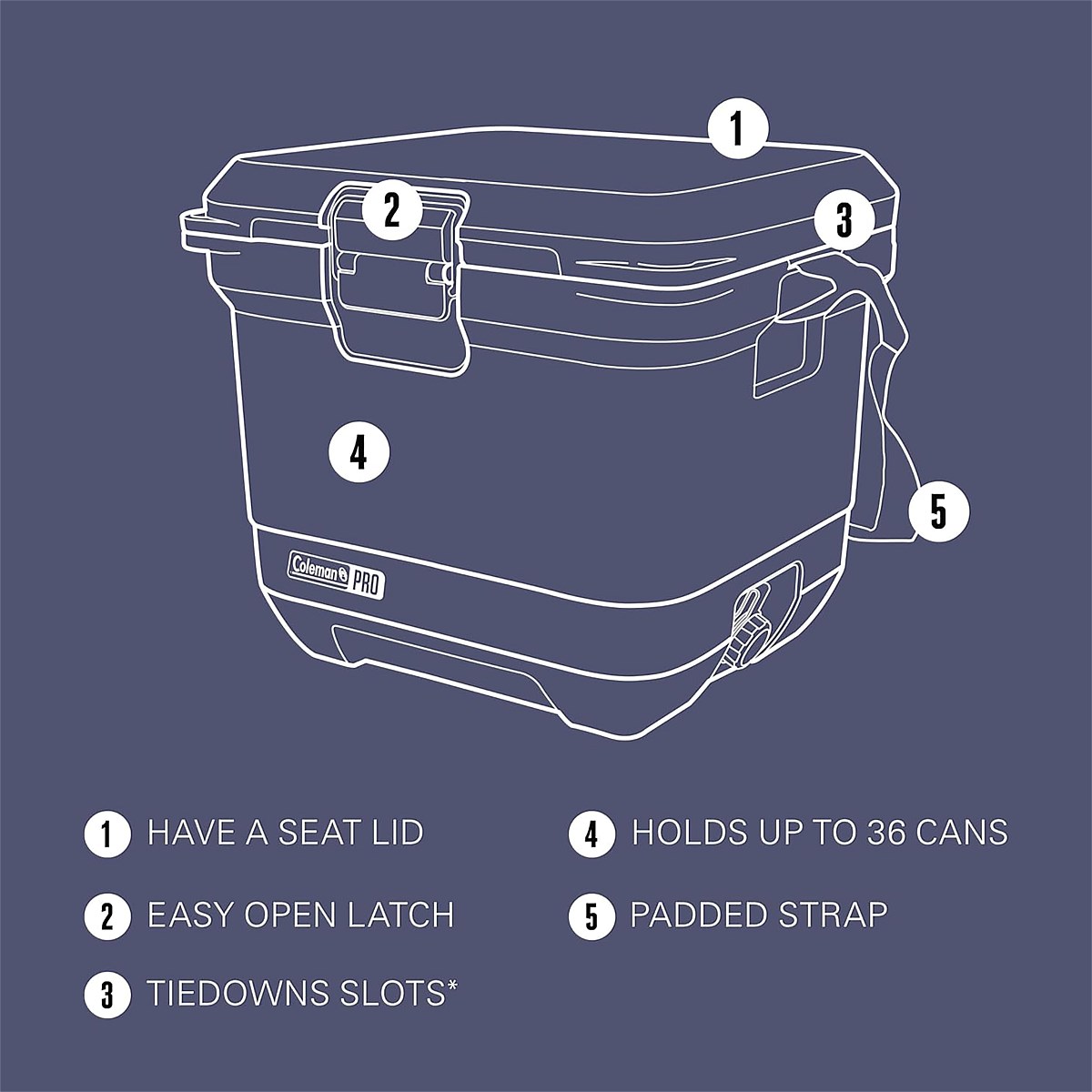 1

2

3

4

5

Coleman PRO

1 HAVE A SEAT LID

2 EASY OPEN LATCH

3 TIEDOWNS SLOTS*

4 HOLDS UP TO 36 CANS

5 PADDED STRAP