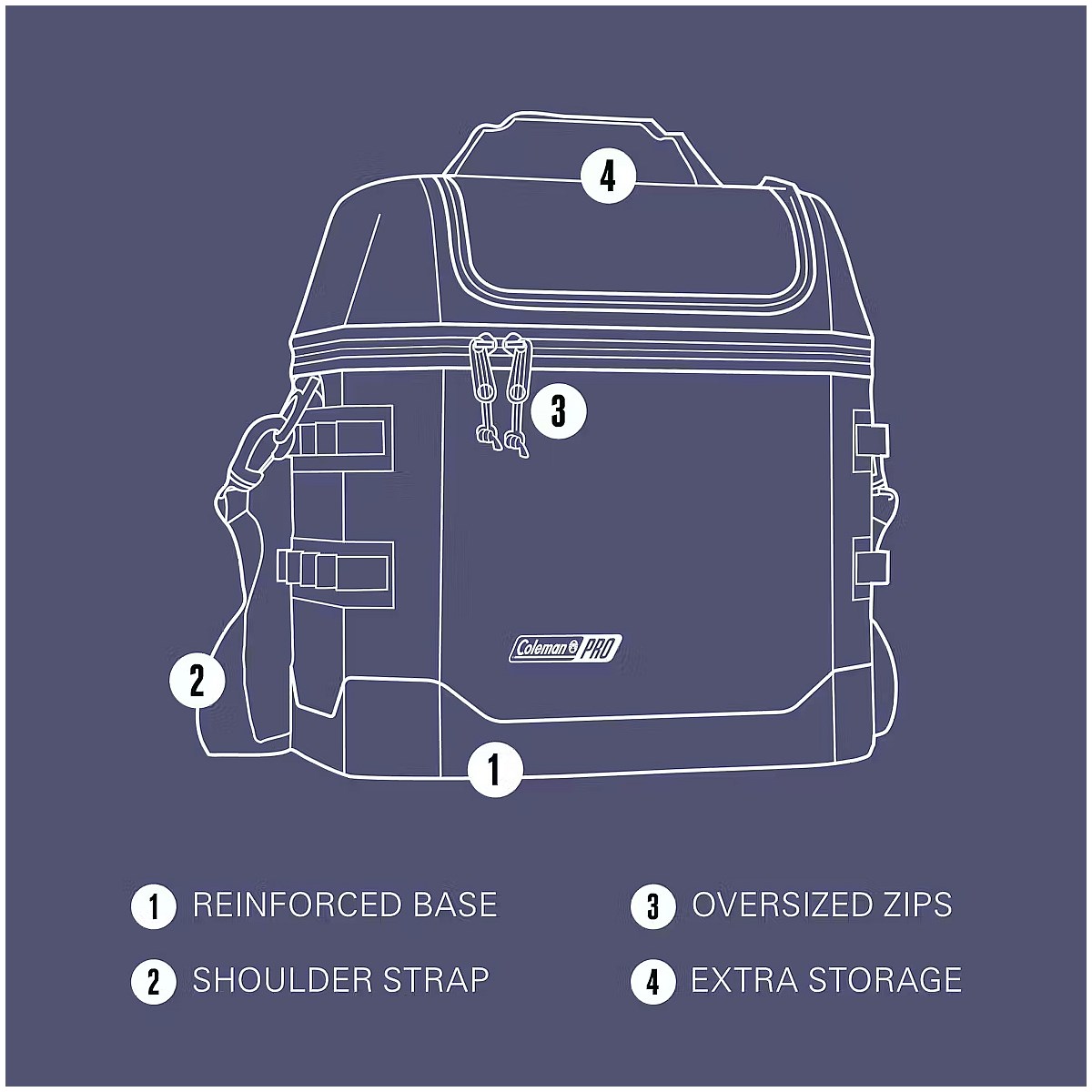 4

3

Coleman PRO

2

1

1 REINFORCED BASE

2 SHOULDER STRAP

3 OVERSIZED ZIPS

4 EXTRA STORAGE